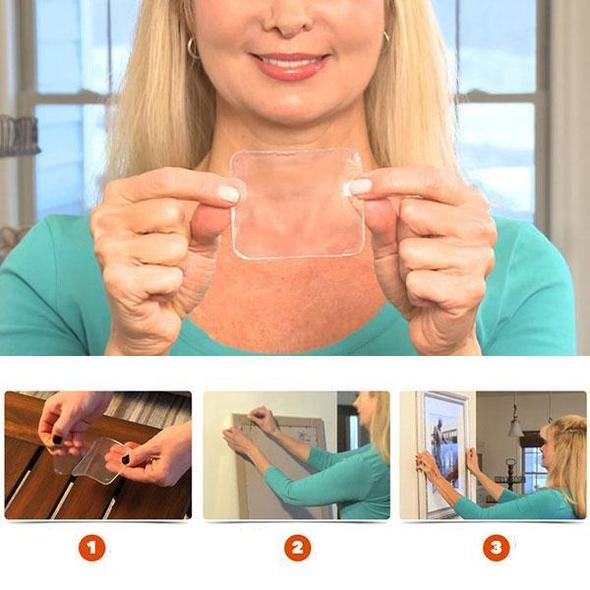 1

2

3