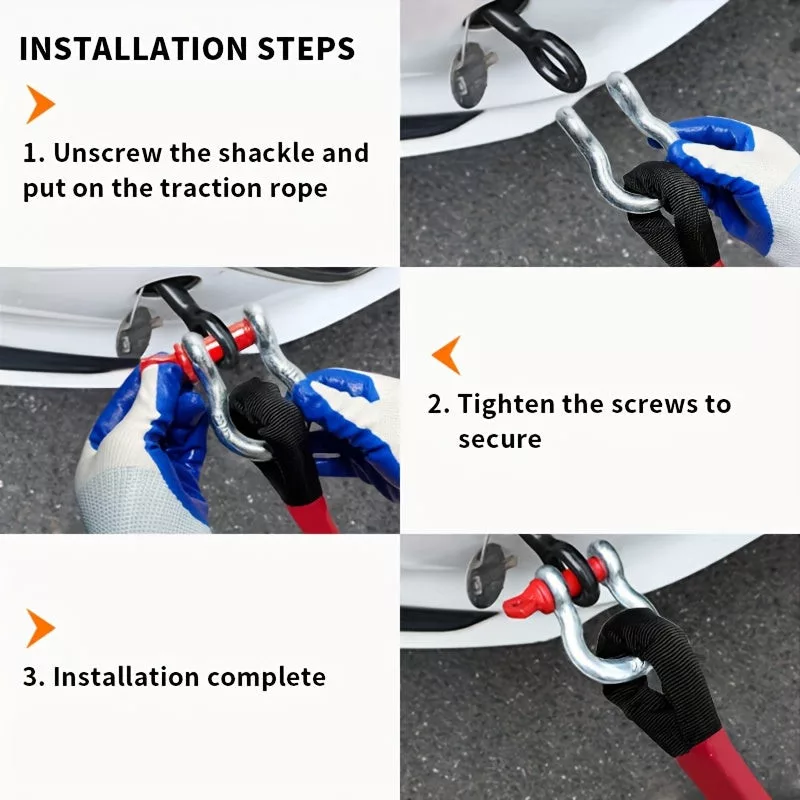 INSTALLATION STEPS

1. Unscrew the shackle and put on the traction rope

2. Tighten the screws to secure

3. Installation complete