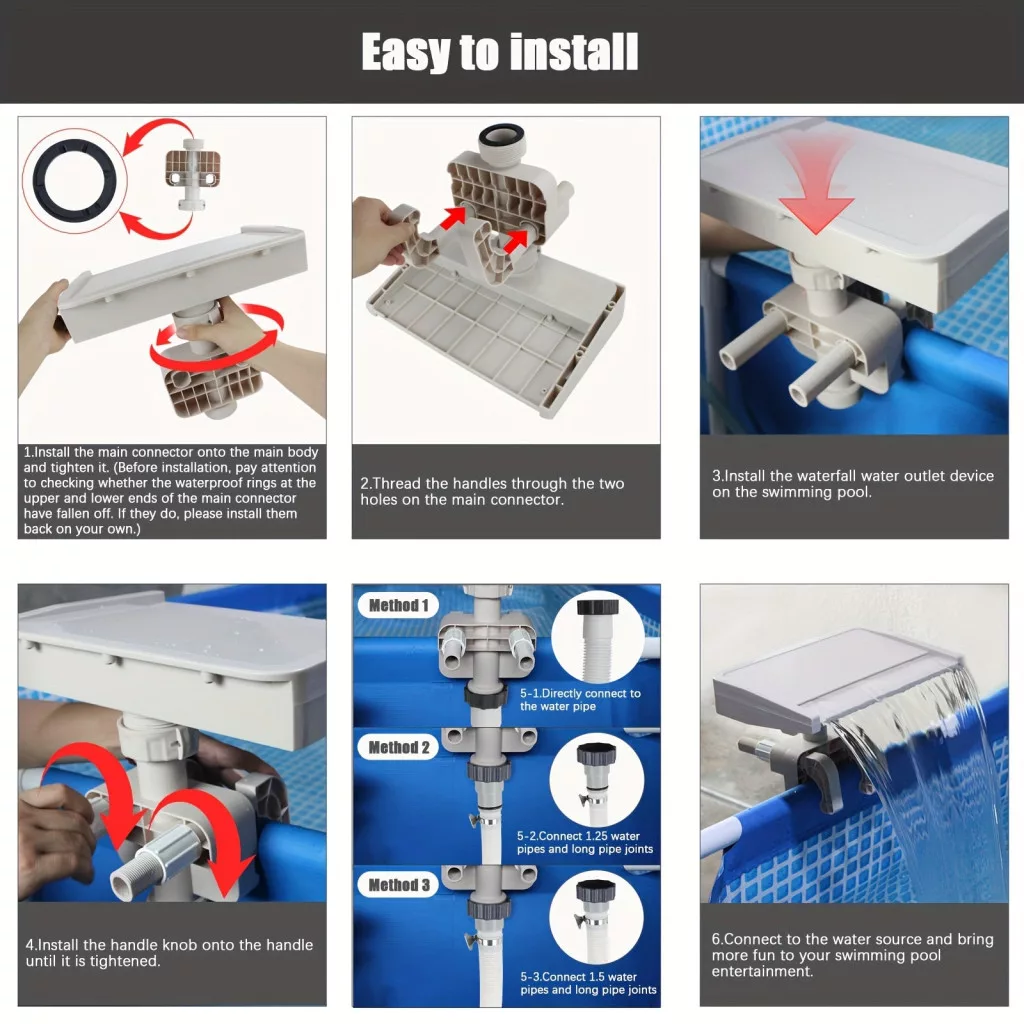 Easy to install

1.Install the main connector onto the main body and tighten it. (Before installation, pay attention to checking whether the waterproof rings at the upper and lower ends of the main connector have fallen off. If they do, please install them back on your own.)

2.Thread the handles through the two holes on the main connector.

3.Install the waterfall water outlet device on the swimming pool.

4.Install the handle knob onto the handle until it is tightened.

Method 1

5-1.Directly connect to the water pipe

Method 2

5-2.Connect 1.25 water pipes and long pipe joints

Method 3

5-3.Connect 1.5 water pipes and long pipe joints

6.Connect to the water source and bring more fun to your swimming pool entertainment.