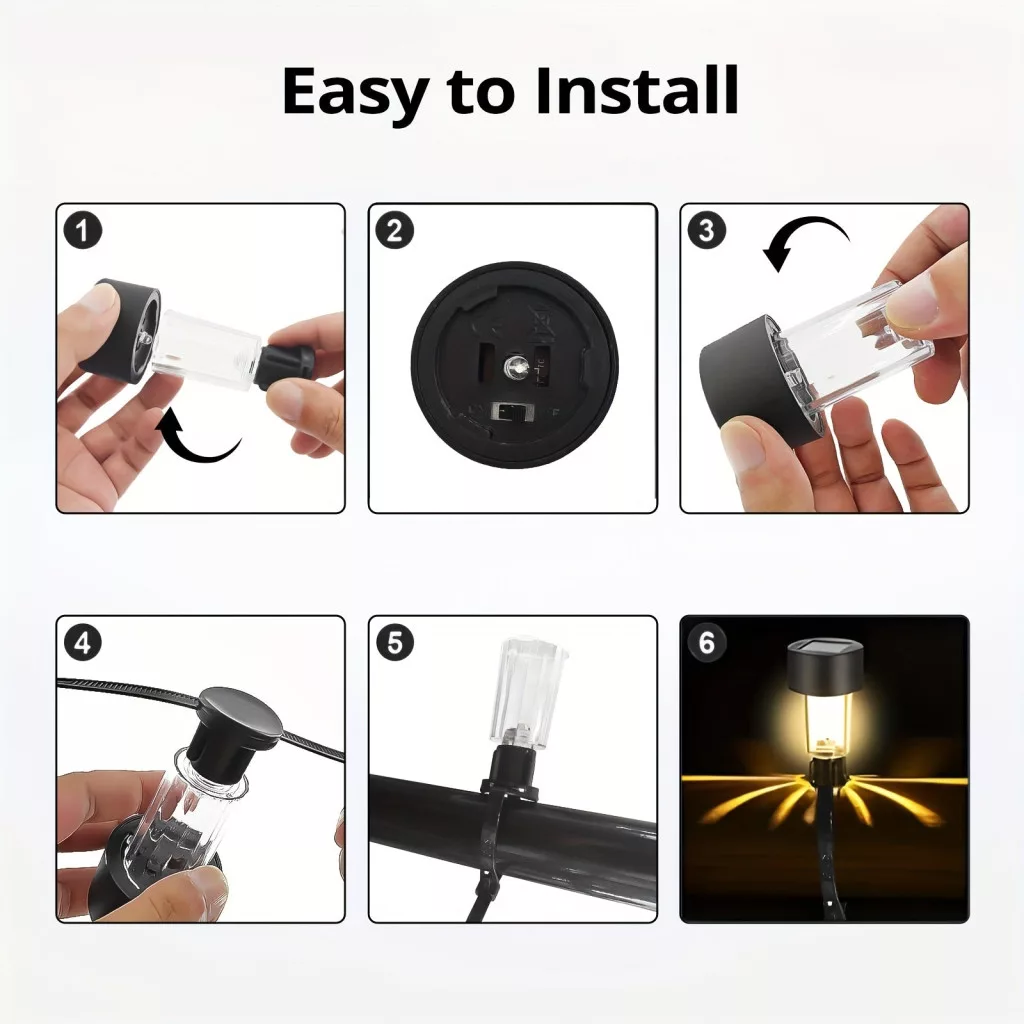 Easy to Install

1

2

3

4

5

6