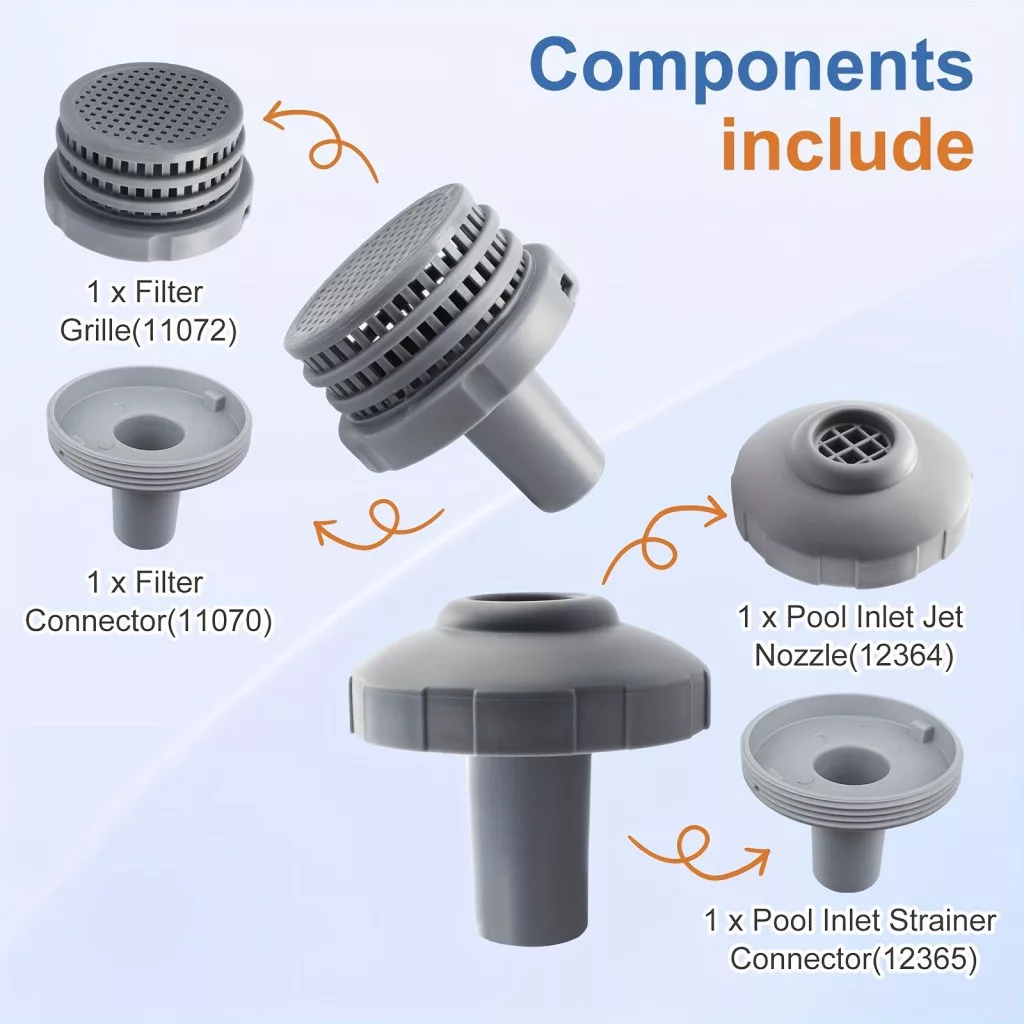 Components include

1 x Filter Grille(11072)

1 x Filter Connector(11070)

1 x Pool Inlet Jet Nozzle(12364)

1 x Pool Inlet Strainer Connector(12365)