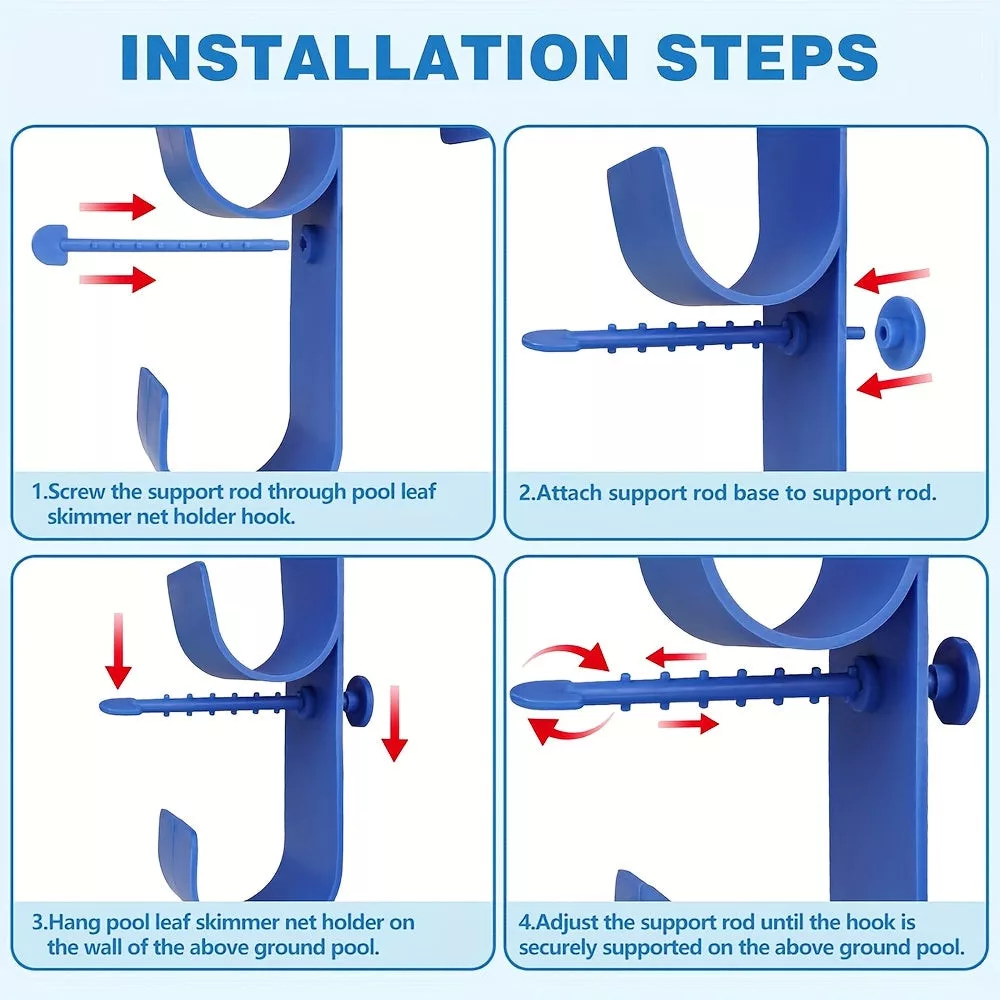 INSTALLATION STEPS

1.Screw the support rod through pool leaf skimmer net holder hook.

2.Attach support rod base to support rod.

3.Hang pool leaf skimmer net holder on the wall of the above ground pool.

4.Adjust the support rod until the hook is securely supported on the above ground pool.