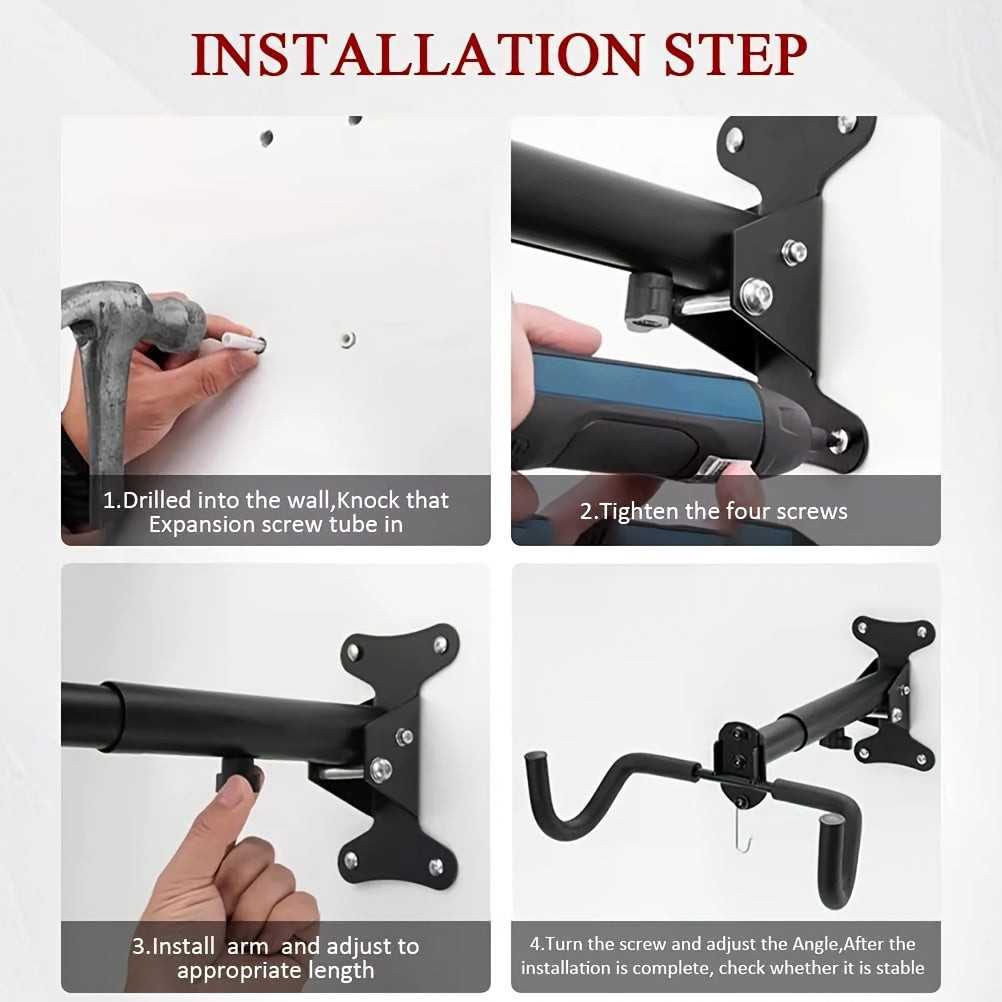 INSTALLATION STEP

1.Drilled into the wall,Knock that Expansion screw tube in

2.Tighten the four screws

3.Install arm and adjust to appropriate length

4.Turn the screw and adjust the Angle,After the installation is complete, check whether it is stable