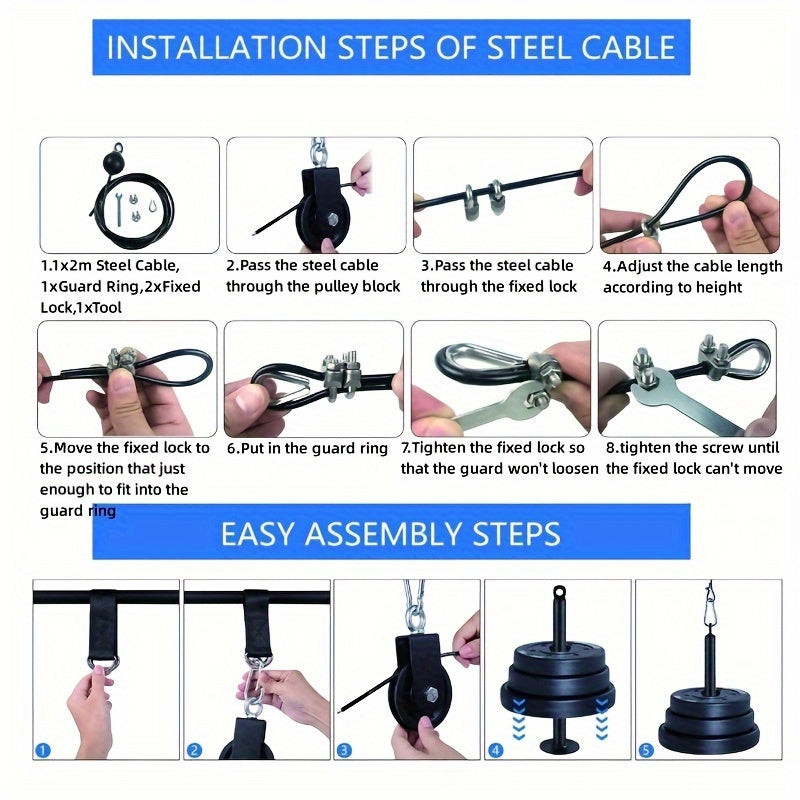 INSTALLATION STEPS OF STEEL CABLE

1.1x2m Steel Cable, 1xGuard Ring,2xFixed Lock,1xTool

2.Pass the steel cable through the pulley block

3.Pass the steel cable through the fixed lock

4.Adjust the cable length according to height

5.Move the fixed lock to the position that just enough to fit into the guard ring

6.Put in the guard ring

7.Tighten the fixed lock so that the guard won't loosen

8.tighten the screw until the fixed lock can't move

EASY ASSEMBLY STEPS

1

2

3

4

5