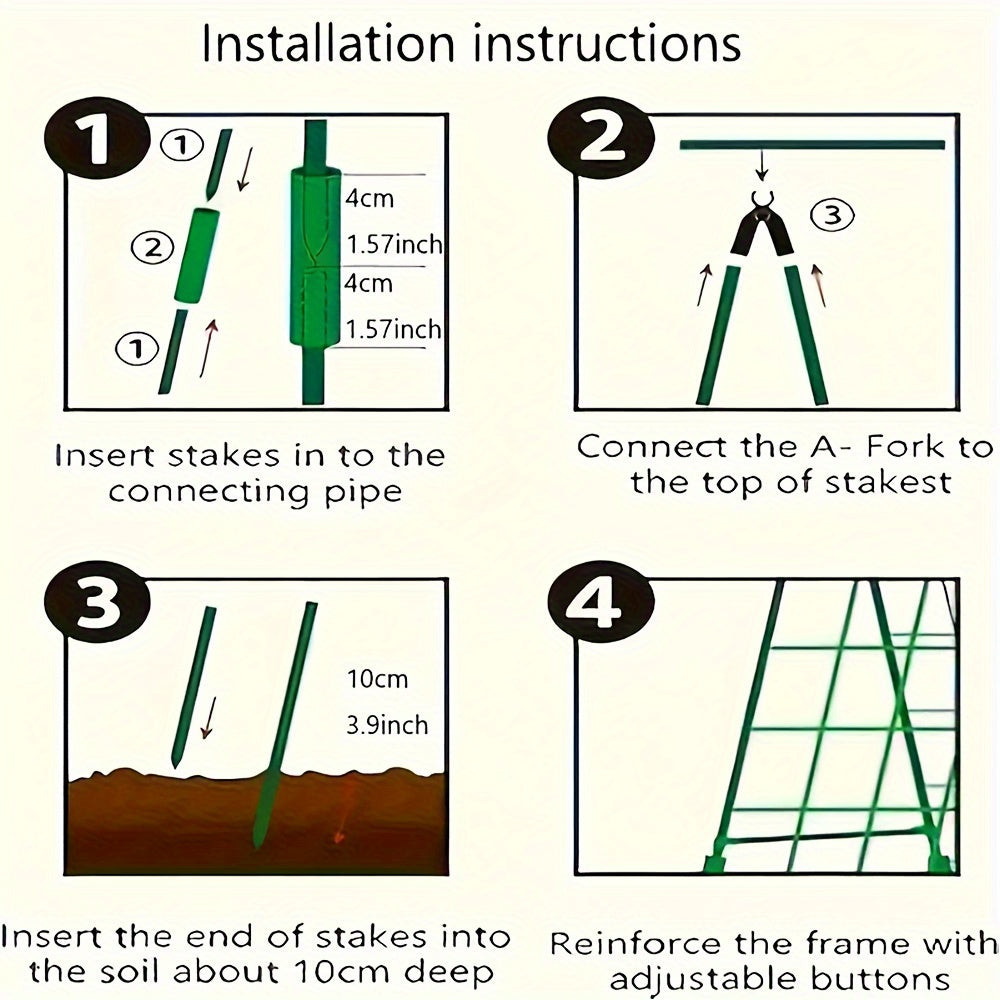 Installation instructions

1

①

②

①

4cm

1.57inch

4cm

1.57inch

Insert stakes in to the connecting pipe

2

③

Connect the A- Fork to the top of stakest

3

10cm

3.9inch

Insert the end of stakes into the soil about 10cm deep

4

Reinforce the frame with adjustable buttons