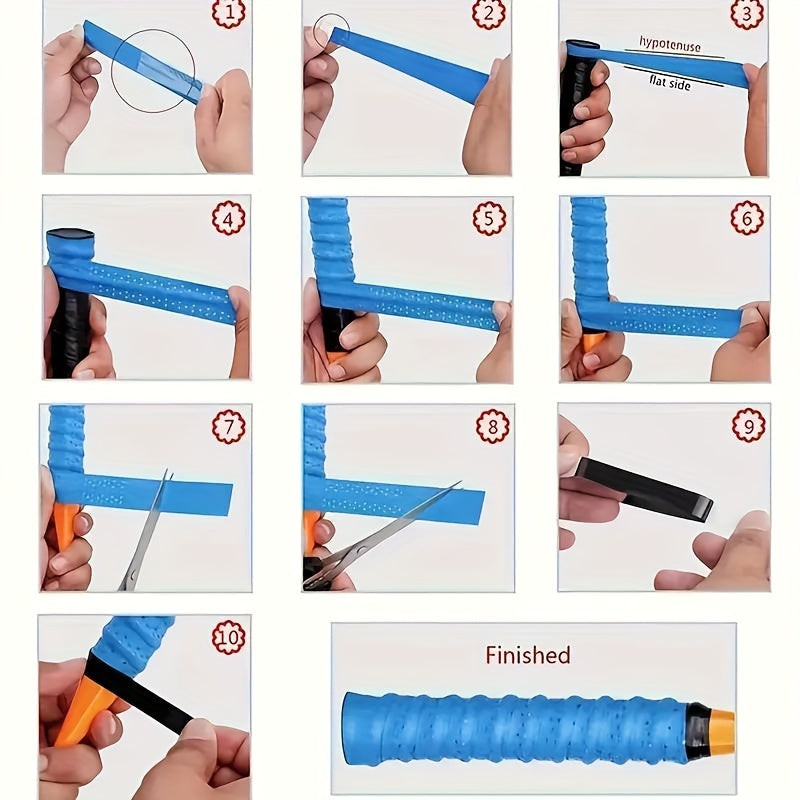 1

2

3

hypotenuse

flat side

4

5

6

7

8

9

10

Finished