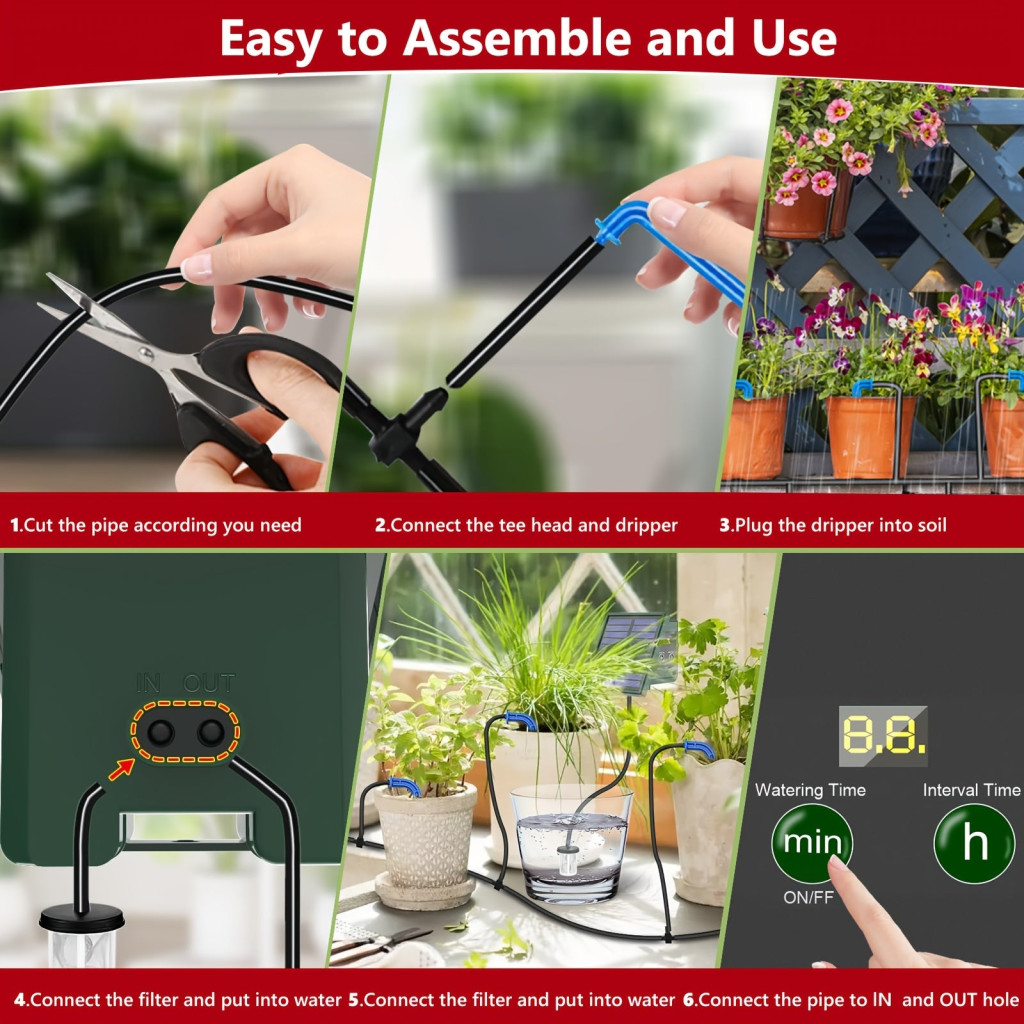 Easy to Assemble and Use

1.Cut the pipe according you need

2.Connect the tee head and dripper

3.Plug the dripper into soil

IN OUT

8.8.

Watering Time

Interval Time

min

h

ON/FF

4.Connect the filter and put into water

5.Connect the filter and put into water

6.Connect the pipe to IN and OUT hole