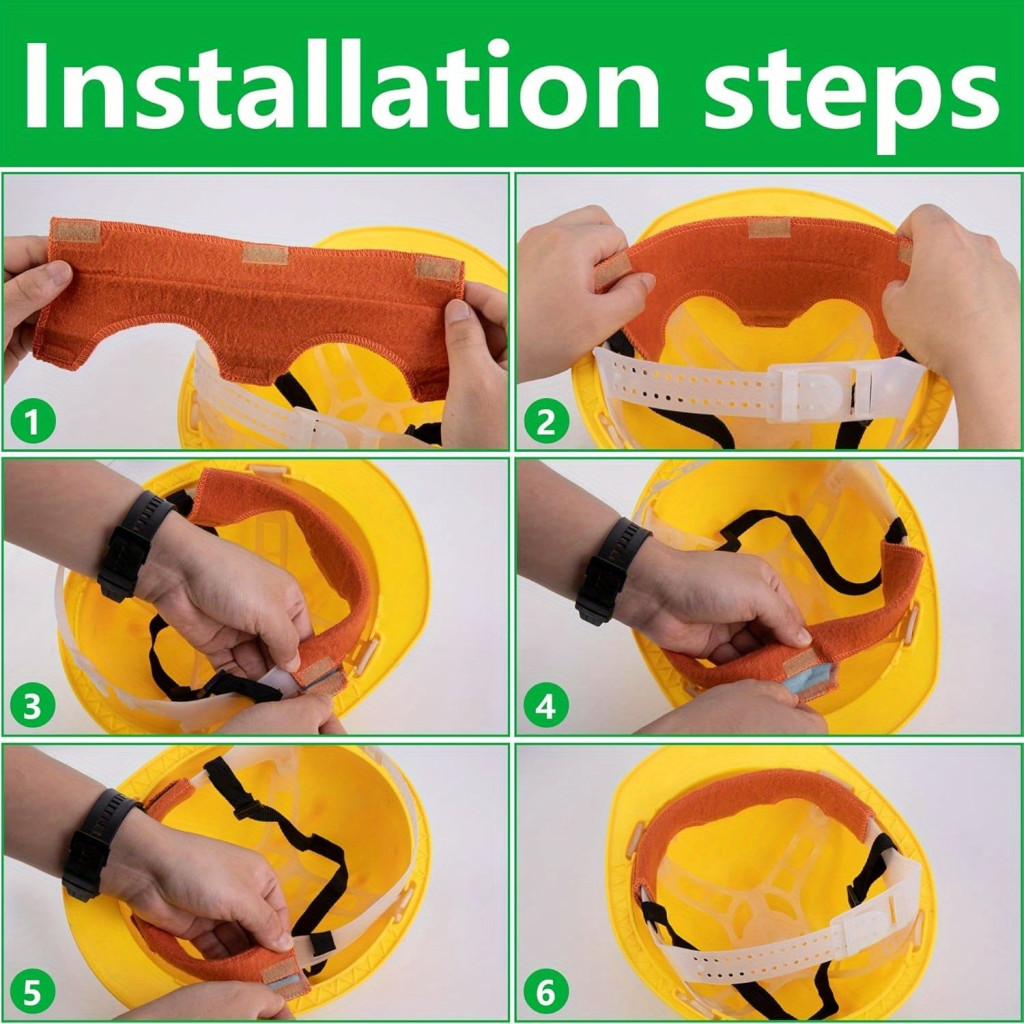 Installation steps

1

2

3

4

5

6