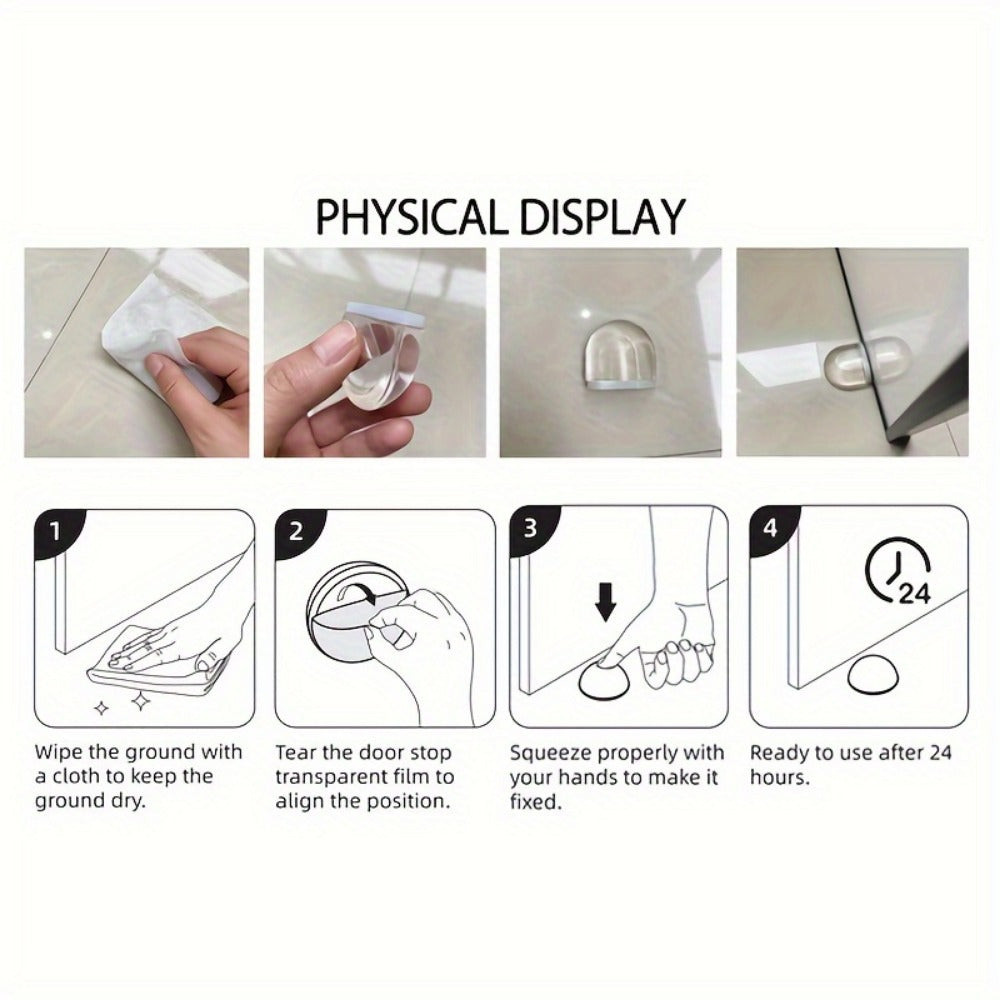 PHYSICAL DISPLAY

1

Wipe the ground with a cloth to keep the ground dry.

2

Tear the door stop transparent film to align the position.

3

Squeeze properly with your hands to make it fixed.

4

24

Ready to use after 24 hours.