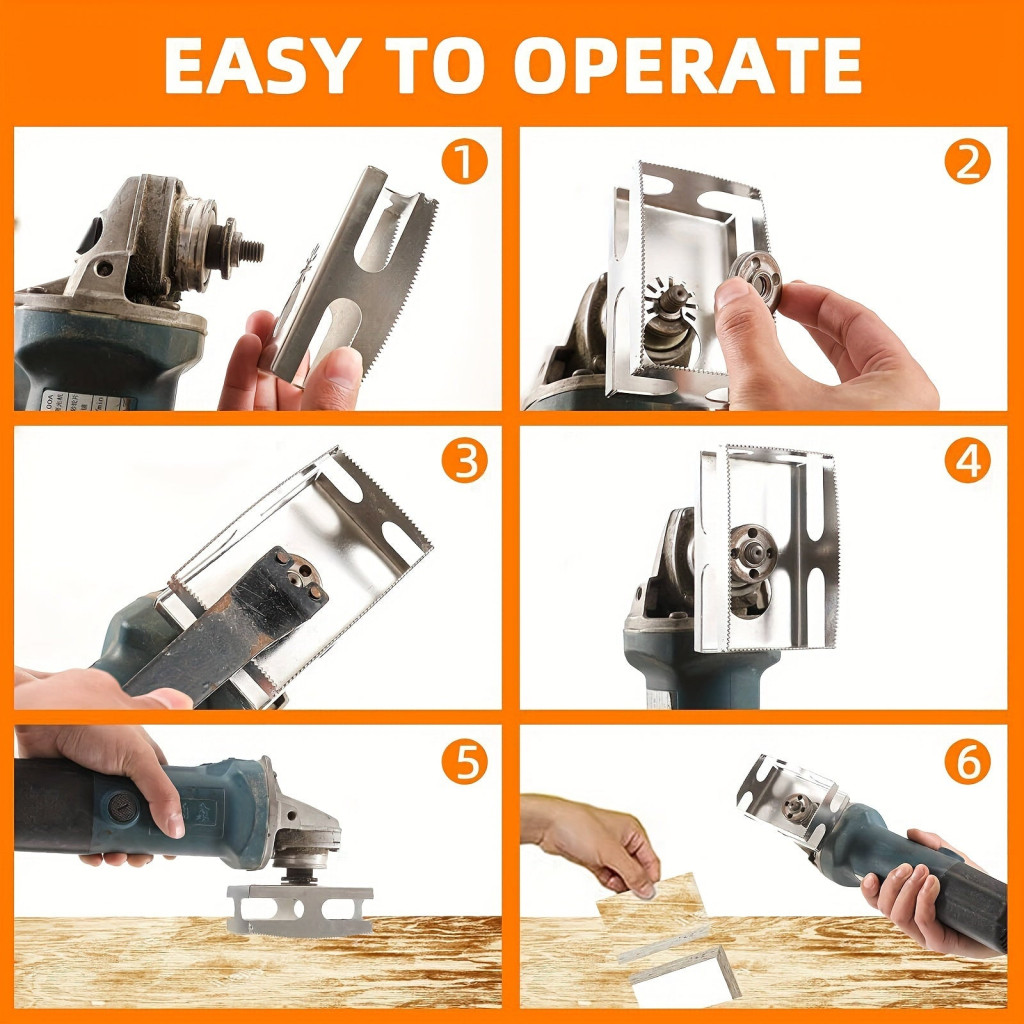 EASY TO OPERATE

1

2

3

4

5

6