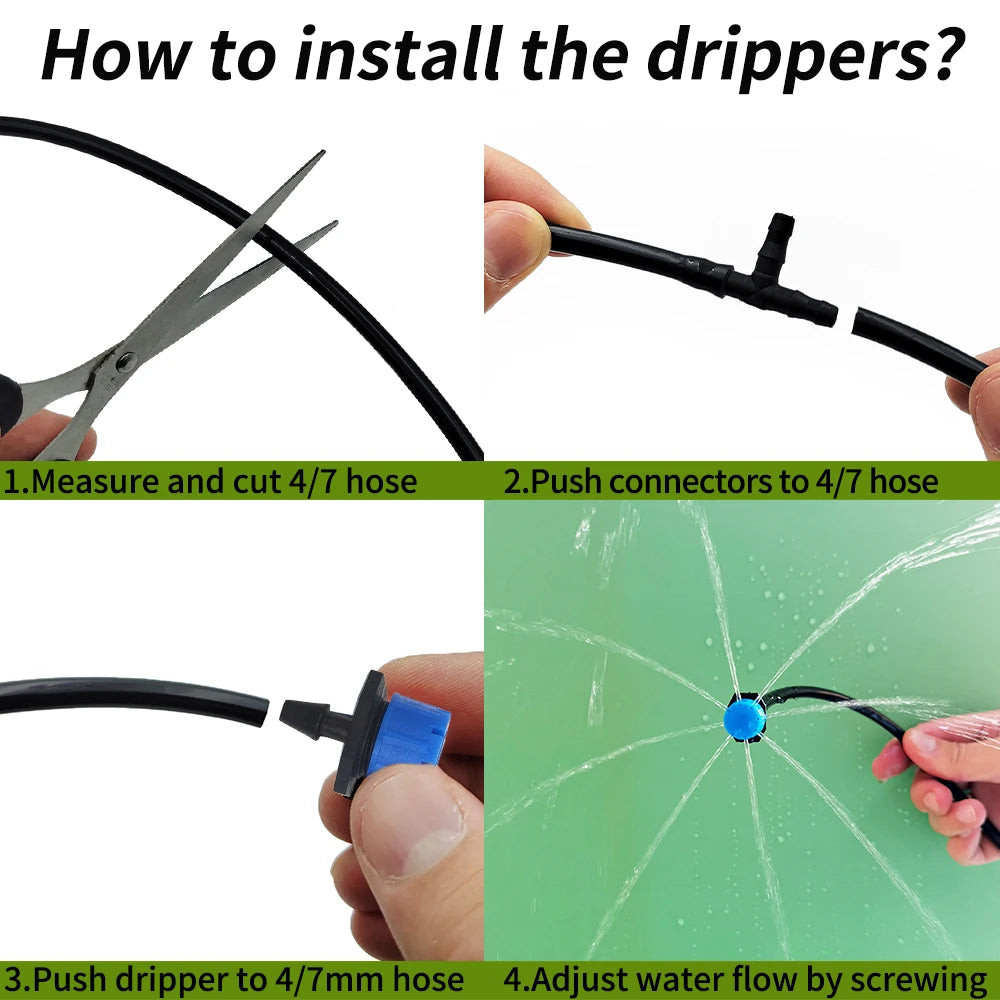 How to install the drippers?

1.Measure and cut 4/7 hose

2.Push connectors to 4/7 hose

3.Push dripper to 4/7mm hose

4.Adjust water flow by screwing