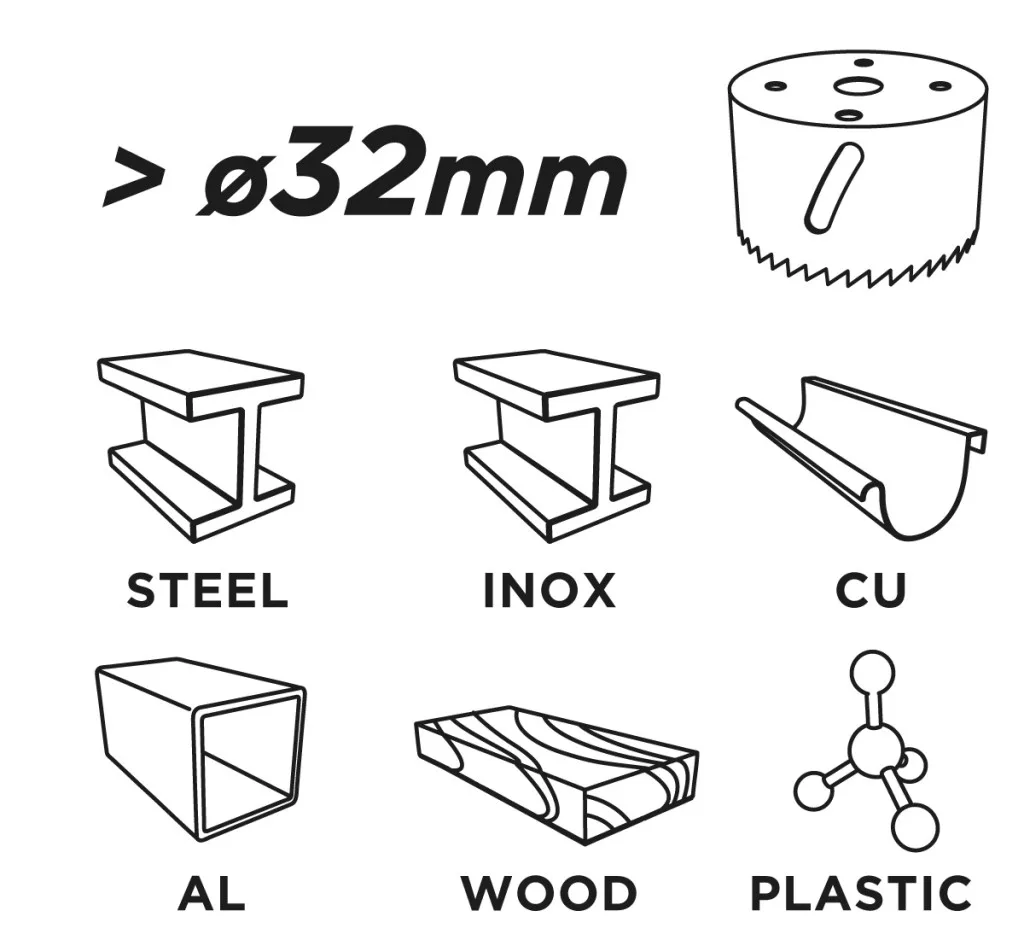 > ø32mm

STEEL

INOX

CU

AL

WOOD

PLASTIC