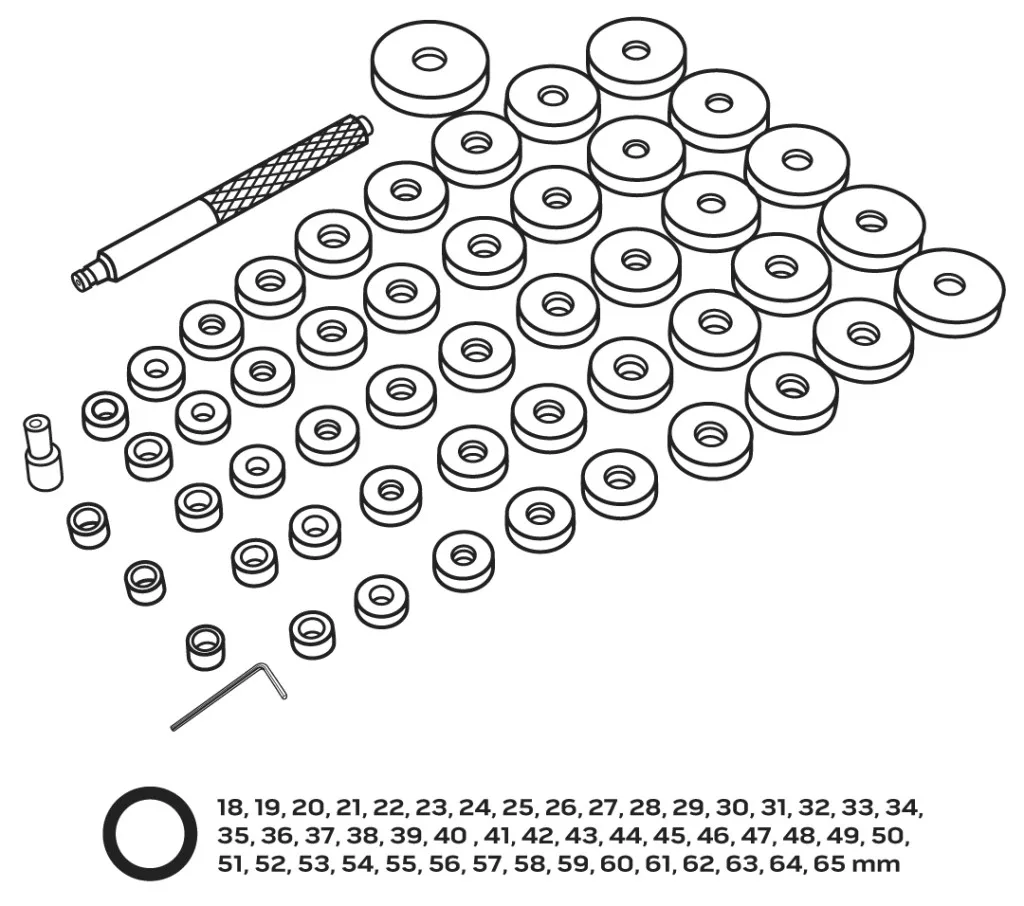 18, 19, 20, 21, 22, 23, 24, 25, 26, 27, 28, 29, 30, 31, 32, 33, 34, 35, 36, 37, 38, 39, 40 , 41, 42, 43, 44, 45, 46, 47, 48, 49, 50, 51, 52, 53, 54, 55, 56, 57, 58, 59, 60, 61, 62, 63, 64, 65 mm